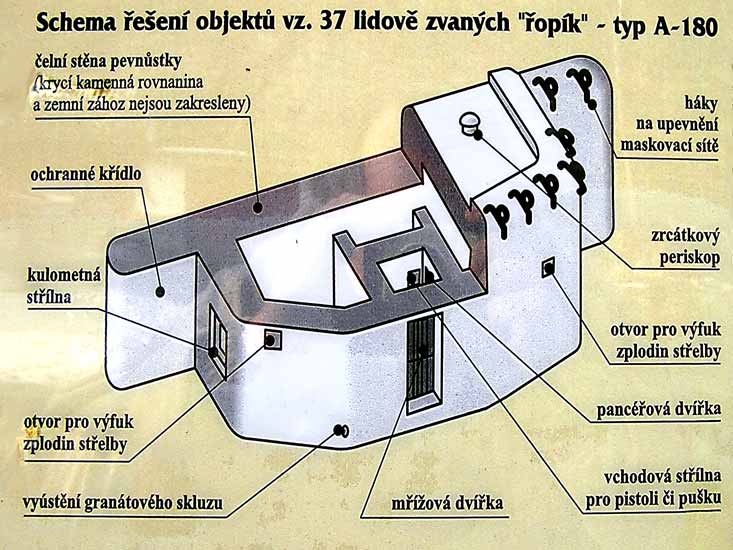 Schema řešení objektů vz. 37 lidově zvaných "řopík" - typ A-180

čelní stěna pevnůstky (krycí kamenná rovnanina a zemní zához nejsou zakresleny)

ochranné křídlo

kulometná střílna

otvor pro výfuk zplodin střelby

vyústění granátového skluzu

háky na upevnění maskovací sítě

zrcátkový periskop

otvor pro výfuk zplodin střelby

pancéřová dvířka

vchodová střílna pro pistoli či pušku

mřížová dvířka